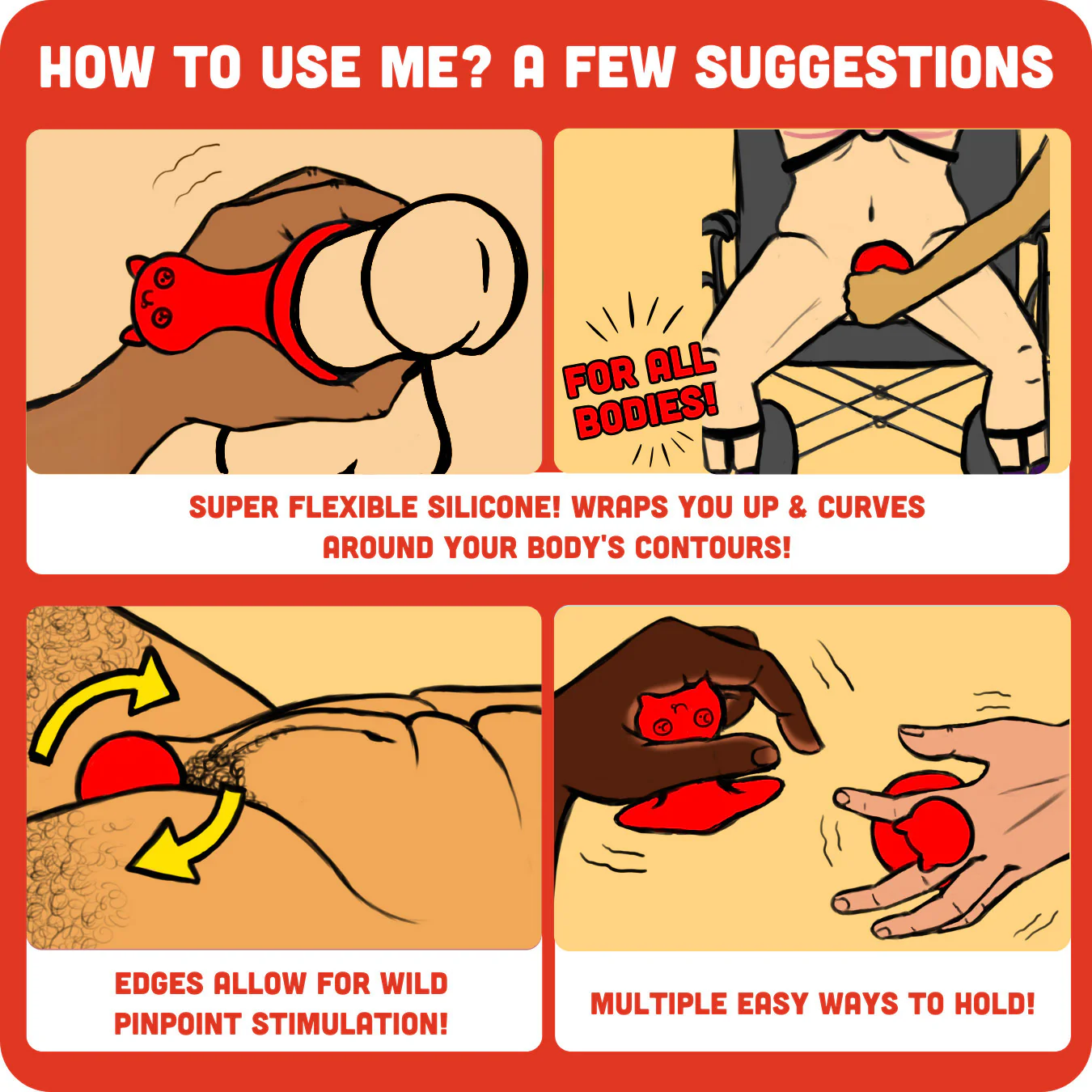 HOW TO USE ME? A FEW SUGGESTIONS

FOR ALL BODIES!

SUPER FLEXIBLE SILICONE! WRAPS YOU UP & CURVES AROUND YOUR BODY'S CONTOURS!

EDGES ALLOW FOR WILD PINPOINT STIMULATION!

MULTIPLE EASY WAYS TO HOLD!